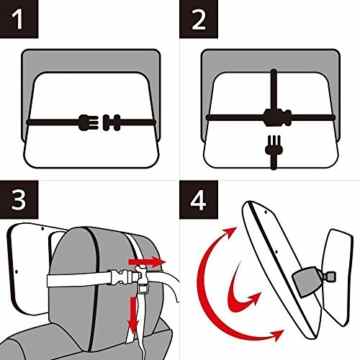 1

2

3

4