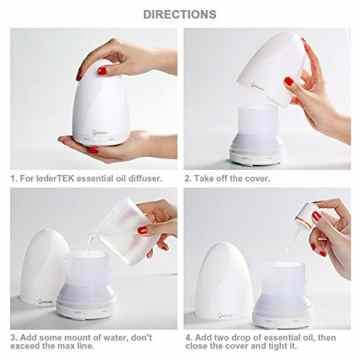 DIRECTIONS

1. For lederTEK essential oil diffuser.

2. Take off the cover.

3. Add some mount of water, don't exceed the max line.

4. Add two drop of essential oil, then close the cover and tight it.